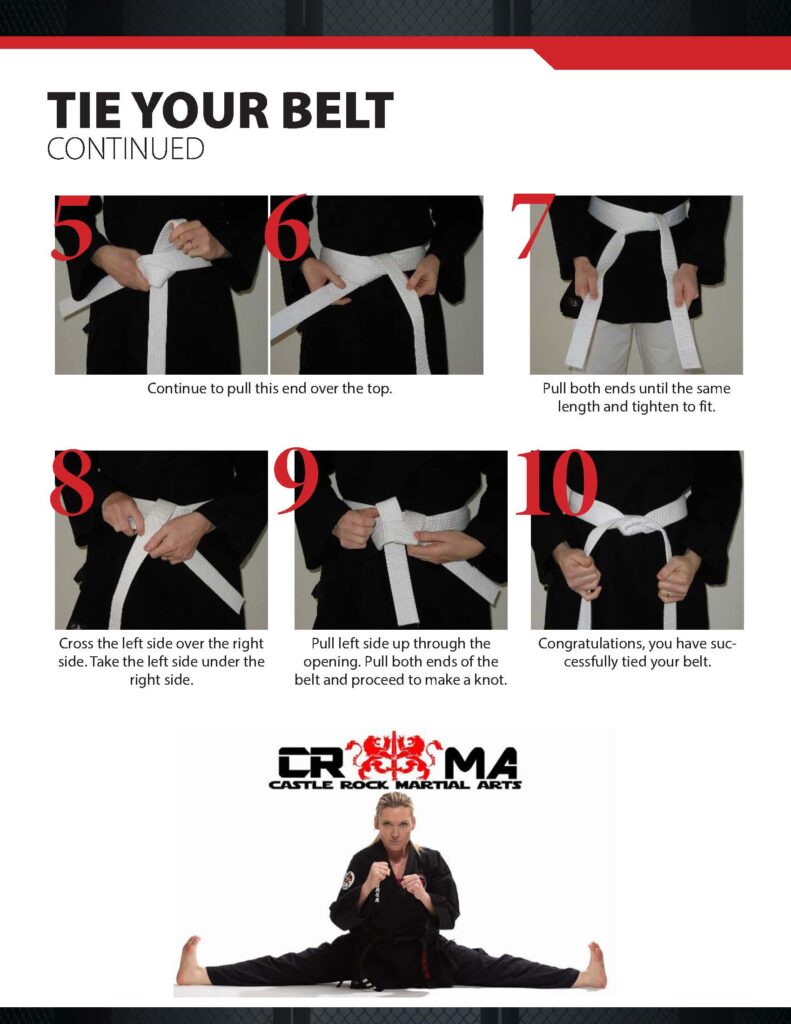 TIE YOUR BELT
CONTINUED

5

6

Continue to pull this end over the top.

7

Pull both ends until the same length and tighten to fit.

8

Cross the left side over the right side. Take the left side under the right side.

9

Pull left side up through the opening. Pull both ends of the belt and proceed to make a knot.

10

Congratulations, you have successfully tied your belt.

CR MA
CASTLE ROCK MARTIAL ARTS